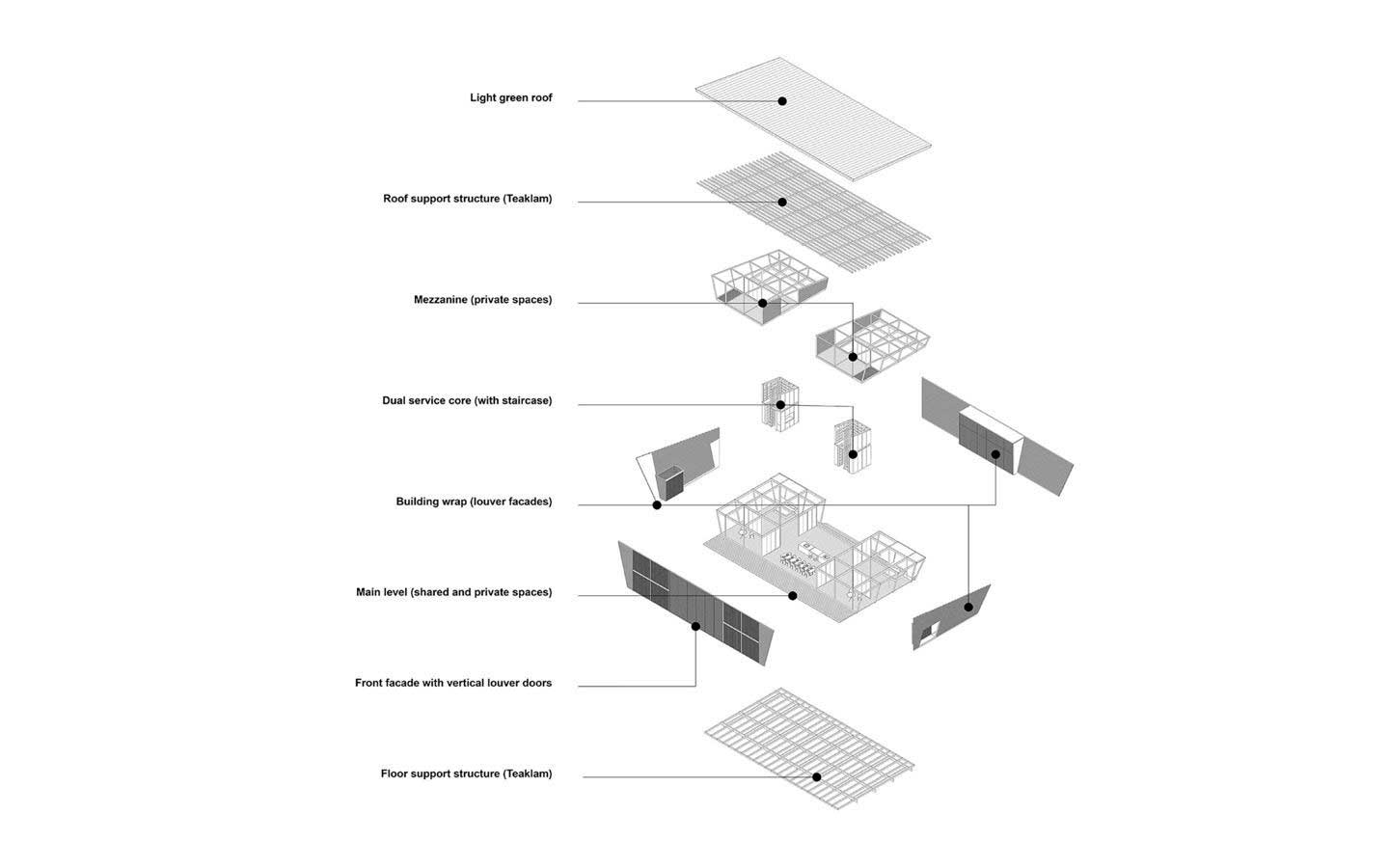 Light green roof

Roof support structure (Teaklam)

Mezzanine (private spaces)

Dual service core (with staircase)

Building wrap (louver facades)

Main level (shared and private spaces)

Front facade with vertical louver doors

Floor support structure (Teaklam)